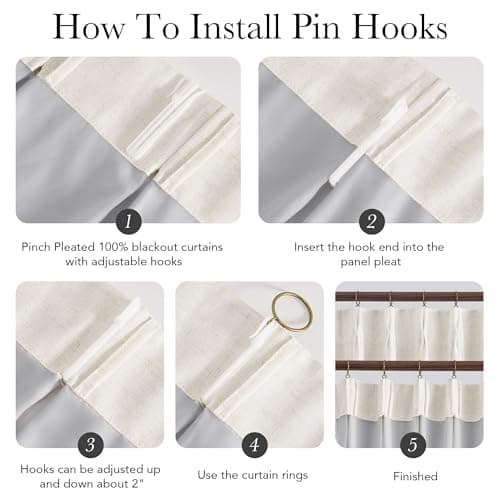 How To Install Pin Hooks

1

Pinch Pleated 100% blackout curtains with adjustable hooks

2

Insert the hook end into the panel pleat

3

Hooks can be adjusted up and down about 2"

4

Use the curtain rings

5

Finished