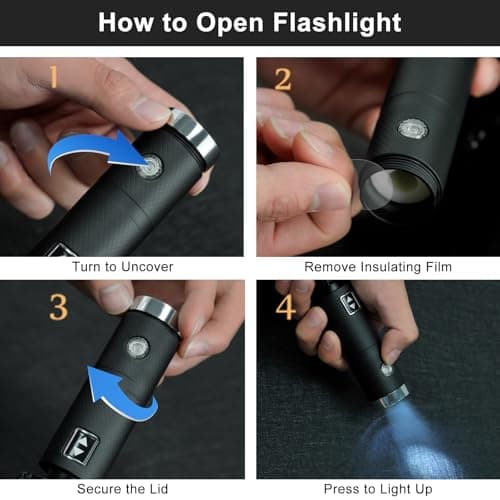 How to Open Flashlight

1

Turn to Uncover

2

Remove Insulating Film

3

Secure the Lid

4

Press to Light Up