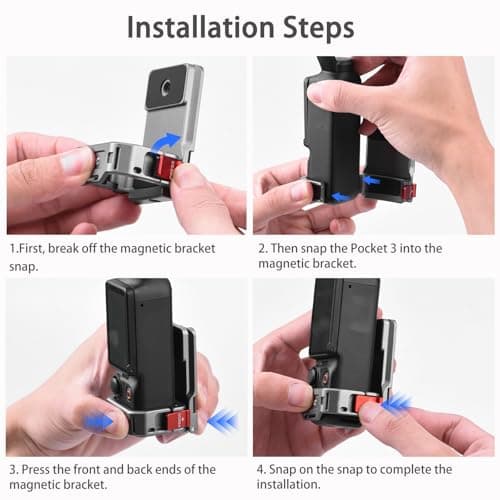 Installation Steps

1.First, break off the magnetic bracket snap.

2. Then snap the Pocket 3 into the magnetic bracket.

3. Press the front and back ends of the magnetic bracket.

4. Snap on the snap to complete the installation.