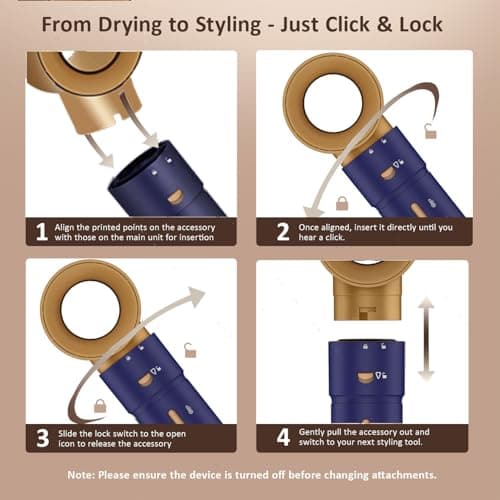 From Drying to Styling - Just Click & Lock

1 Align the printed points on the accessory with those on the main unit for insertion

2 Once aligned, insert it directly until you hear a click.

3 Slide the lock switch to the open icon to release the accessory

4 Gently pull the accessory out and switch to your next styling tool.

Note: Please ensure the device is turned off before changing attachments.