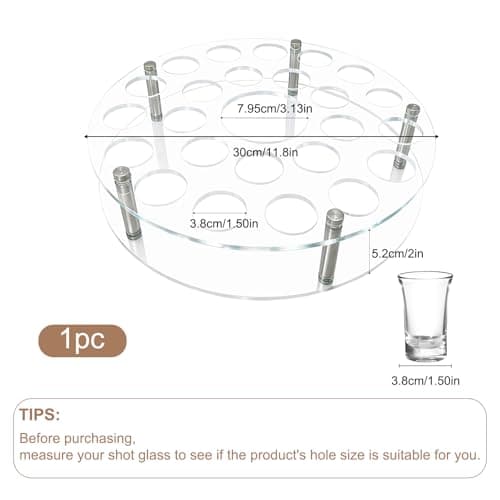 7.95cm/3.13in

30cm/11.8in

3.8cm/1.50in

5.2cm/2in

1pc

3.8cm/1.50in

TIPS:

Before purchasing, measure your shot glass to see if the product's hole size is suitable for you.