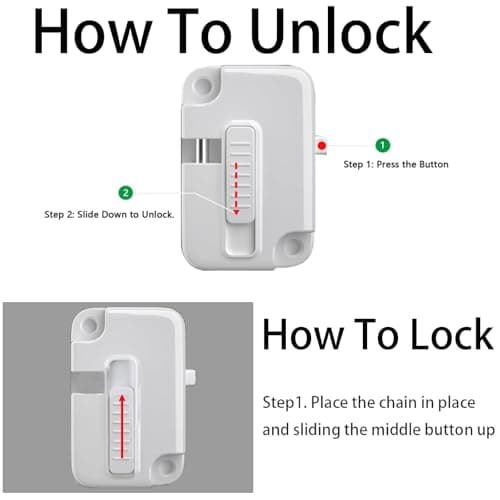 How To Unlock

1

Step 1: Press the Button

2

Step 2: Slide Down to Unlock.

How To Lock

Step1. Place the chain in place and sliding the middle button up