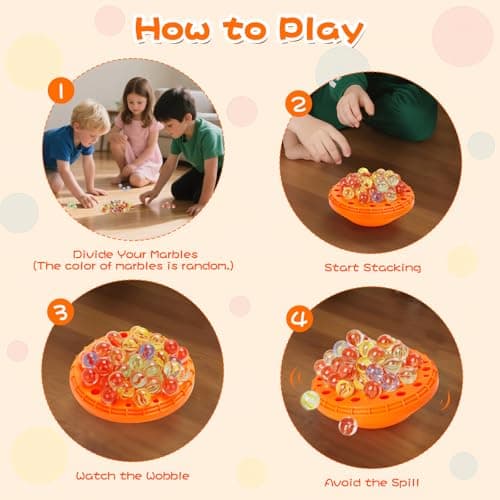 How to Play

1

Divide Your Marbles
(The color of marbles is random.)

2

Start Stacking

3

Watch the Wobble

4

Avoid the Spill