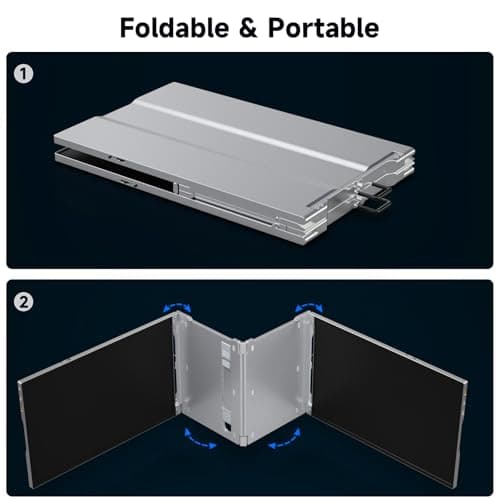 Foldable & Portable

1

2