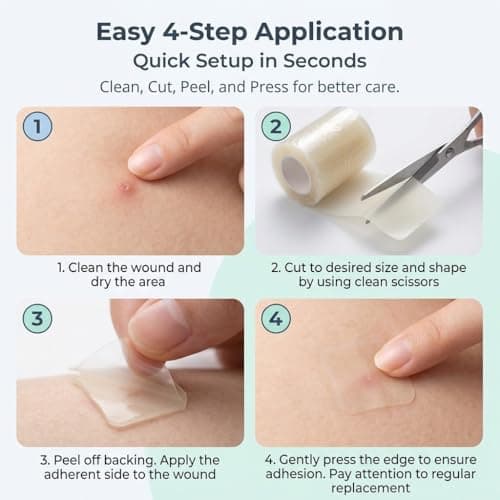 Easy 4-Step Application
Quick Setup in Seconds
Clean, Cut, Peel, and Press for better care.

1

1. Clean the wound and dry the area

2

2. Cut to desired size and shape by using clean scissors

3

3. Peel off backing. Apply the adherent side to the wound

4

4. Gently press the edge to ensure adhesion. Pay attention to regular replacement