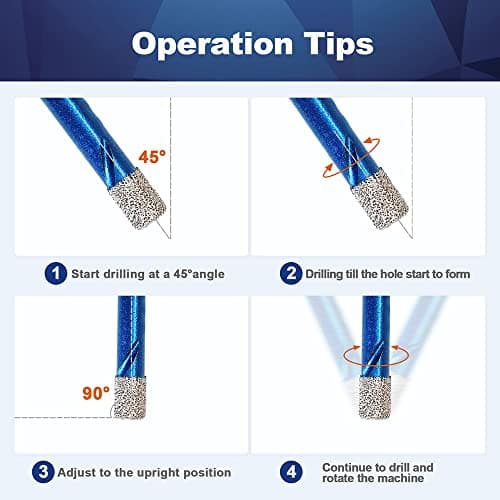 Operation Tips

45°

1 Start drilling at a 45°angle

2 Drilling till the hole start to form

90°

3 Adjust to the upright position

4 Continue to drill and rotate the machine