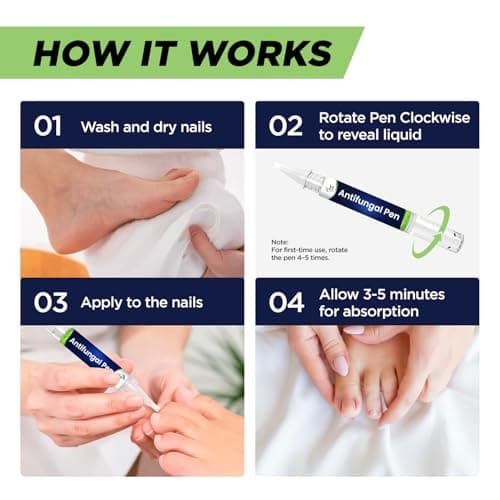 HOW IT WORKS

01 Wash and dry nails

02 Rotate Pen Clockwise to reveal liquid

Antifungal Pen

Note:
For first-time use, rotate the pen 4-5 times.

03 Apply to the nails

Antifungal Pen

04 Allow 3-5 minutes for absorption