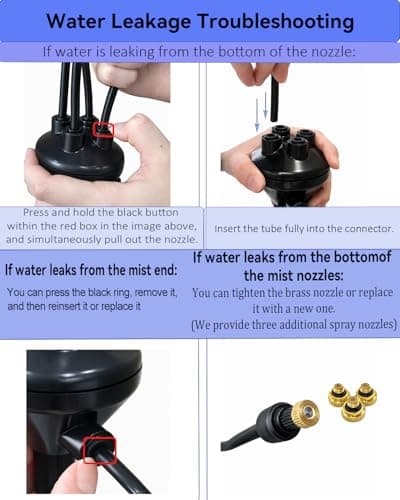 Water Leakage Troubleshooting

If water is leaking from the bottom of the nozzle:

Press and hold the black button within the red box in the image above, and simultaneously pull out the nozzle.

Insert the tube fully into the connector.

If water leaks from the mist end:

You can press the black ring, remove it, and then reinsert it or replace it

If water leaks from the bottomof the mist nozzles:

You can tighten the brass nozzle or replace it with a new one.
(We provide three additional spray nozzles)