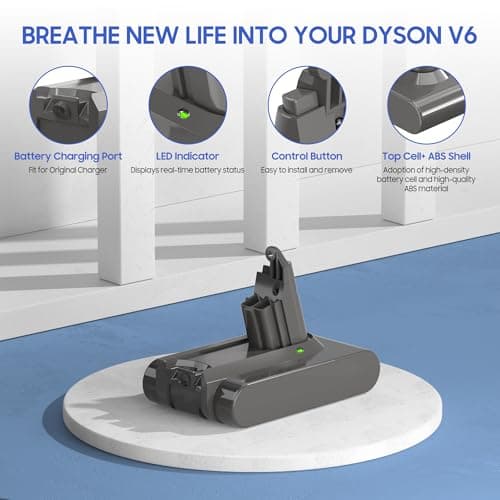 BREATHE NEW LIFE INTO YOUR DYSON V6

Battery Charging Port
Fit for Original Charger

LED Indicator
Displays real-time battery status

Control Button
Easy to install and remove

Top Cell+ ABS Shell
Adoption of high-density battery cell and high-quality ABS material