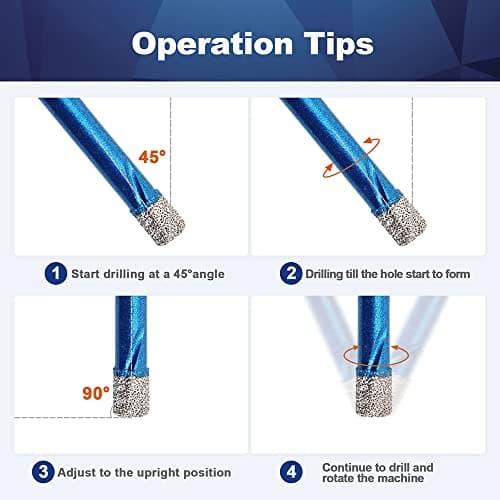 Operation Tips

45°

1 Start drilling at a 45°angle

2 Drilling till the hole start to form

90°

3 Adjust to the upright position

4 Continue to drill and rotate the machine