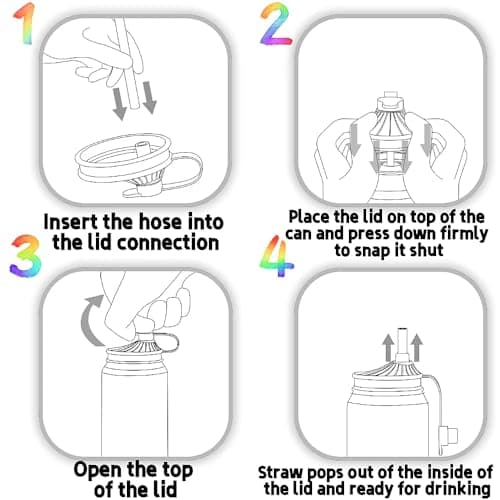 1

Insert the hose into the lid connection

2

Place the lid on top of the can and press down firmly to snap it shut

3

Open the top of the lid

4

Straw pops out of the inside of the lid and ready for drinking