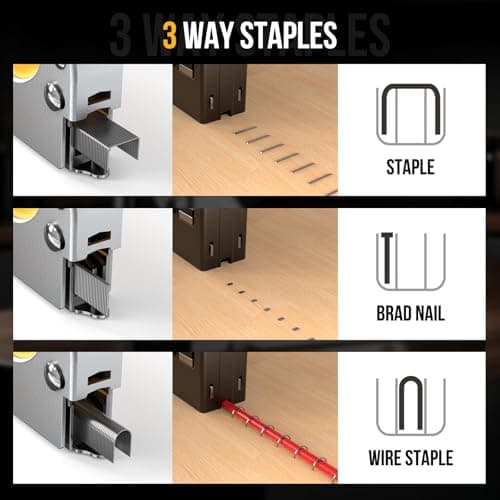 3 WAY STAPLES

STAPLE

BRAD NAIL

WIRE STAPLE