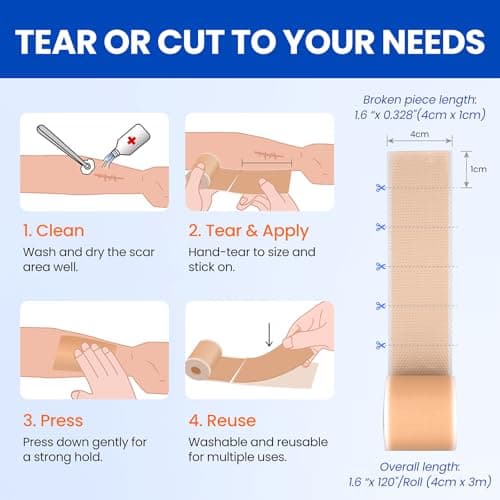 TEAR OR CUT TO YOUR NEEDS

1. Clean
Wash and dry the scar area well.

2. Tear & Apply
Hand-tear to size and stick on.

3. Press
Press down gently for a strong hold.

4. Reuse
Washable and reusable for multiple uses.

Broken piece length:
1.6 "x 0.328"(4cm x 1cm)

4cm

1cm

Overall length:
1.6 "x 120"/Roll (4cm x 3m)