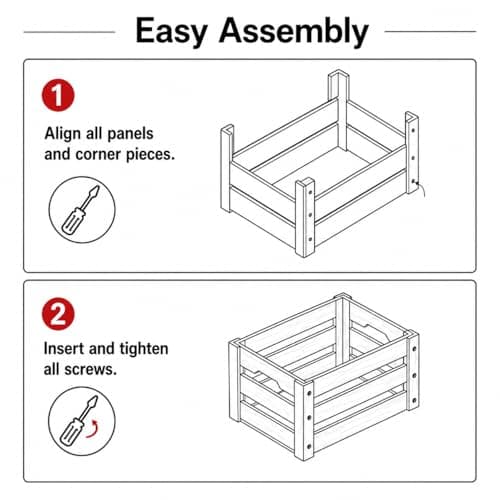 Easy Assembly

1

Align all panels and corner pieces.

2

Insert and tighten all screws.