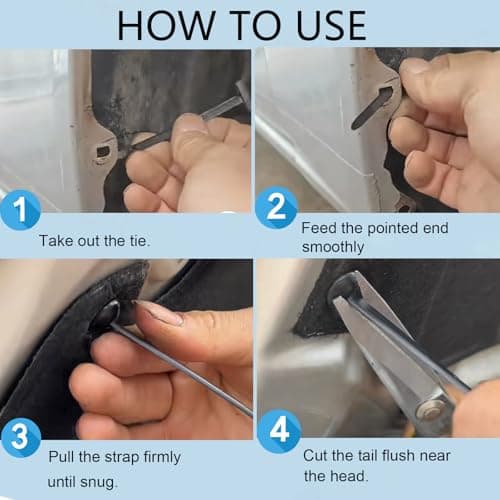 HOW TO USE

1

Take out the tie.

2

Feed the pointed end smoothly

3

Pull the strap firmly until snug.

4

Cut the tail flush near the head.