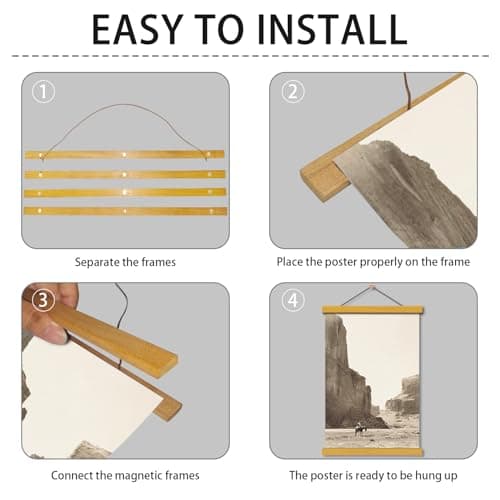 EASY TO INSTALL

①

Separate the frames

②

Place the poster properly on the frame

③

Connect the magnetic frames

④

The poster is ready to be hung up