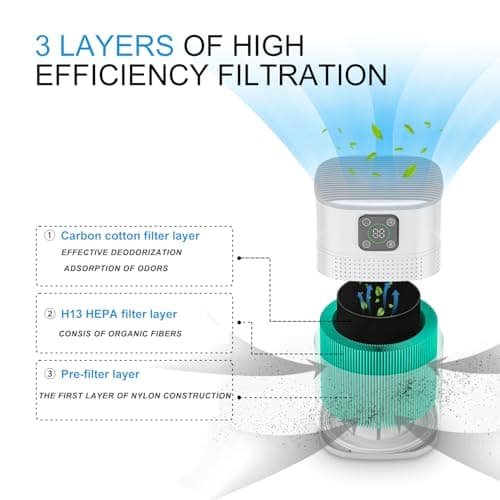 3 LAYERS OF HIGH EFFICIENCY FILTRATION

① Carbon cotton filter layer
EFFECTIVE DEODORIZATION
ADSORPTION OF ODORS

② H13 HEPA filter layer
CONSIS OF ORGANIC FIBERS

③ Pre-filter layer
THE FIRST LAYER OF NYLON CONSTRUCTION

88