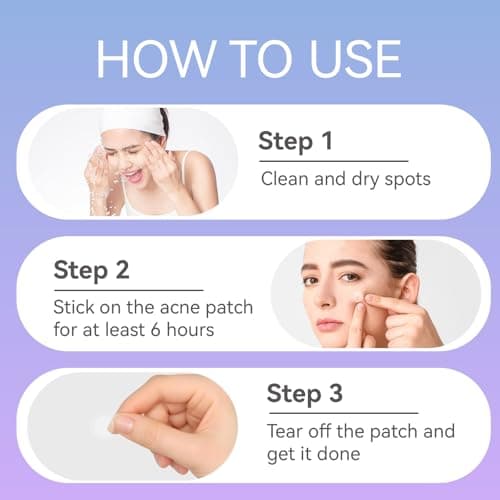 HOW TO USE

Step 1
Clean and dry spots

Step 2
Stick on the acne patch for at least 6 hours

Step 3
Tear off the patch and get it done