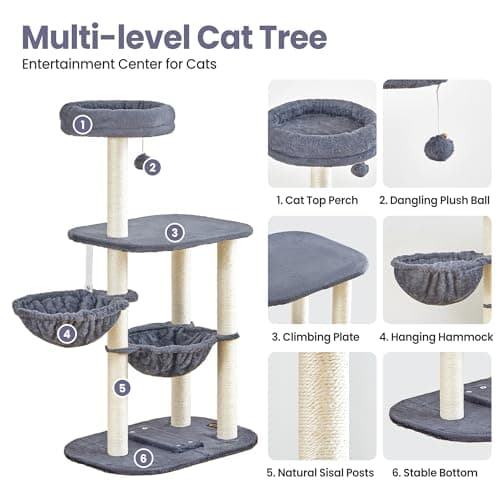 Multi-level Cat Tree

Entertainment Center for Cats

1

2

3

4

5

6

1. Cat Top Perch

2. Dangling Plush Ball

3. Climbing Plate

4. Hanging Hammock

5. Natural Sisal Posts

6. Stable Bottom