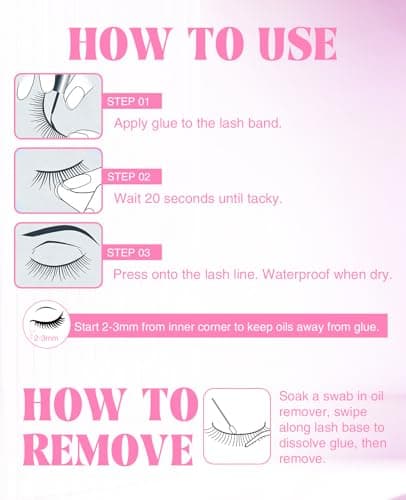 HOW TO USE

STEP 01
Apply glue to the lash band.

STEP 02
Wait 20 seconds until tacky.

STEP 03
Press onto the lash line. Waterproof when dry.

2-3mm
Start 2-3mm from inner corner to keep oils away from glue.

HOW TO REMOVE

Soak a swab in oil remover, swipe along lash base to dissolve glue, then remove.