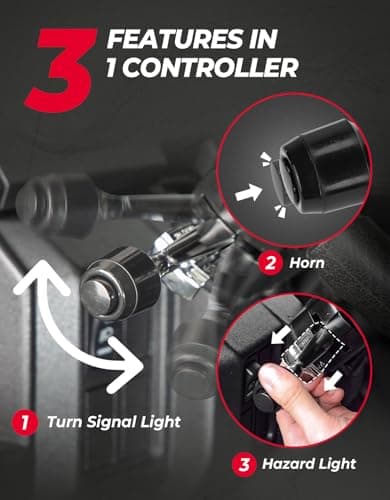 3 FEATURES IN 1 CONTROLLER

2 Horn

1 Turn Signal Light

3 Hazard Light