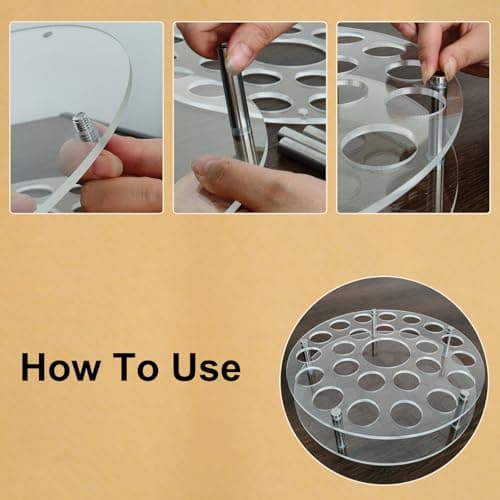 How To Use