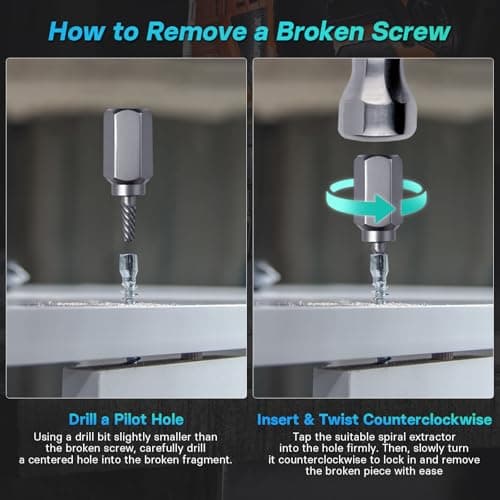 How to Remove a Broken Screw

Drill a Pilot Hole

Using a drill bit slightly smaller than the broken screw, carefully drill a centered hole into the broken fragment.

Insert & Twist Counterclockwise

Tap the suitable spiral extractor into the hole firmly. Then, slowly turn it counterclockwise to lock in and remove the broken piece with ease