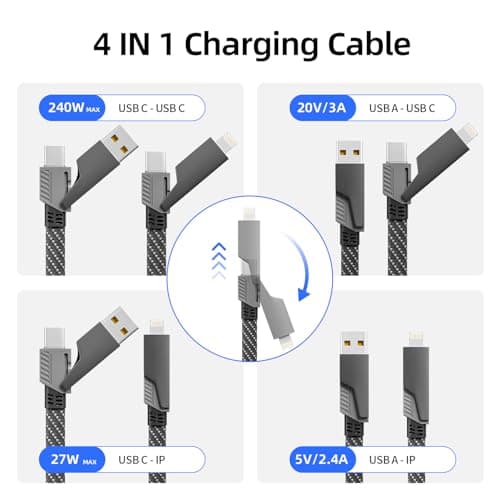 4 IN 1 Charging Cable

240W MAX USB C - USB C

20V/3A USB A - USB C

27W MAX USB C - IP

5V/2.4A USB A - IP