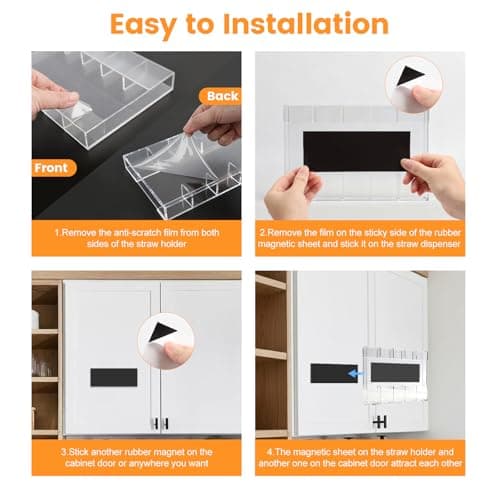 Easy to Installation

Back

Front

1.Remove the anti-scratch film from both sides of the straw holder

2.Remove the film on the sticky side of the rubber magnetic sheet and stick it on the straw dispenser

3.Stick another rubber magnet on the cabinet door or anywhere you want

4.The magnetic sheet on the straw holder and another one on the cabinet door attract each other