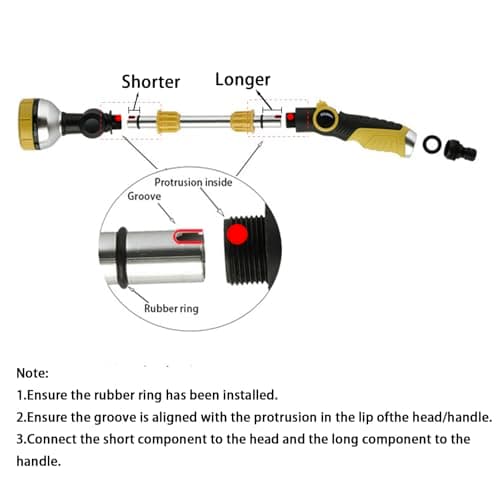 Shorter
Longer

Protrusion inside
Groove
Rubber ring

Note:
1.Ensure the rubber ring has been installed.
2.Ensure the groove is aligned with the protrusion in the lip ofthe head/handle.
3.Connect the short component to the head and the long component to the handle.