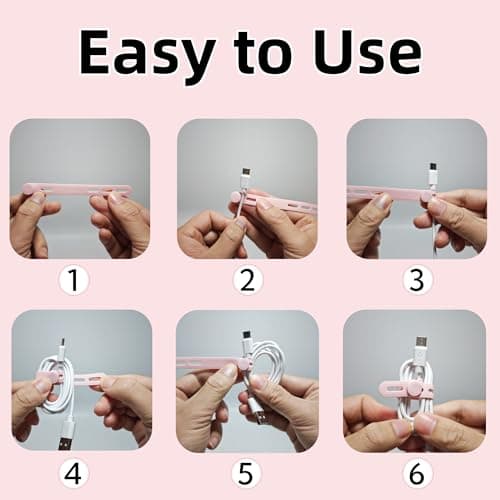 Easy to Use

1

2

3

4

5

6