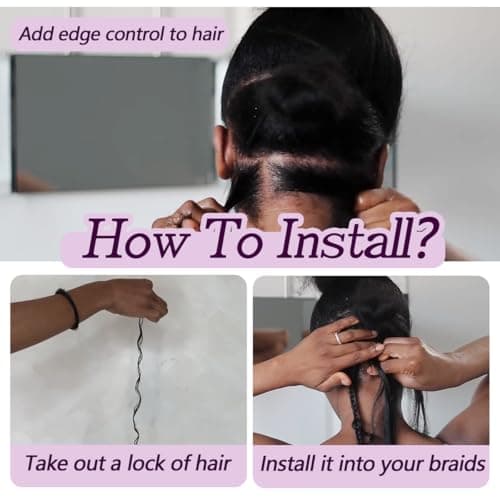 Add edge control to hair

How To Install?

Take out a lock of hair

Install it into your braids