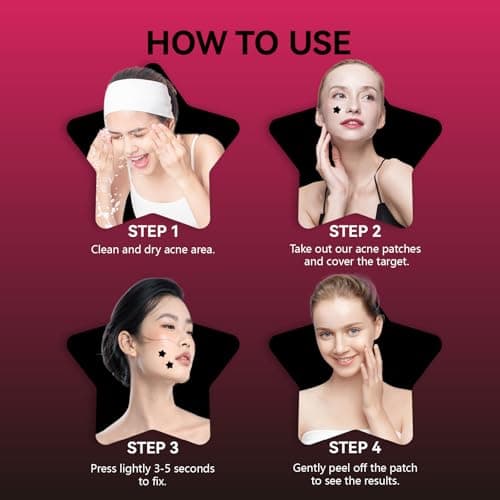 HOW TO USE

STEP 1
Clean and dry acne area.

STEP 2
Take out our acne patches and cover the target.

STEP 3
Press lightly 3-5 seconds to fix.

STEP 4
Gently peel off the patch to see the results.