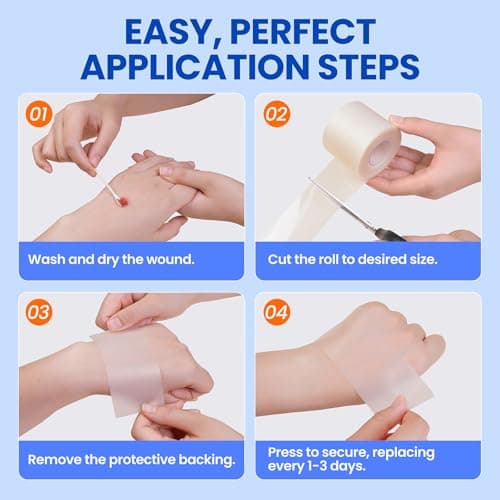 EASY, PERFECT APPLICATION STEPS

01

Wash and dry the wound.

02

Cut the roll to desired size.

03

Remove the protective backing.

04

Press to secure, replacing every 1-3 days.