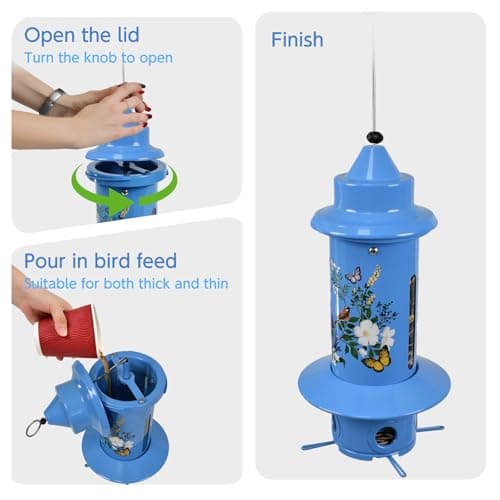 Open the lid
Turn the knob to open

Pour in bird feed
Suitable for both thick and thin

Finish