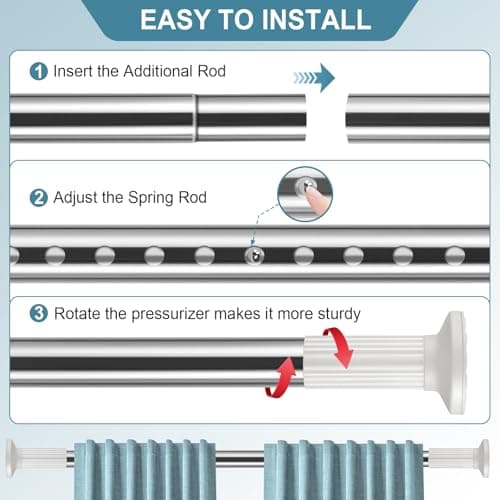 EASY TO INSTALL

1 Insert the Additional Rod

2 Adjust the Spring Rod

3 Rotate the pressurizer makes it more sturdy