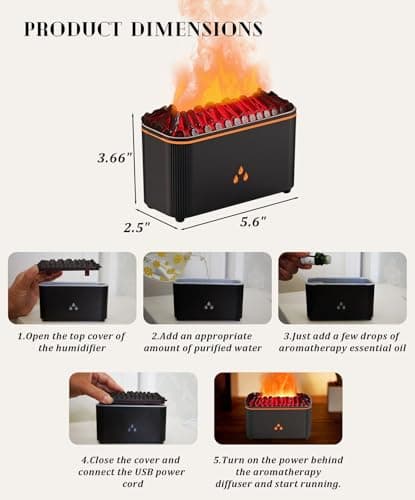 PRODUCT DIMENSIONS

3.66"

2.5"

5.6"

1.Open the top cover of the humidifier

2.Add an appropriate amount of purified water

3.Just add a few drops of aromatherapy essential oil

4.Close the cover and connect the USB power cord

5.Turn on the power behind the aromatherapy diffuser and start running.