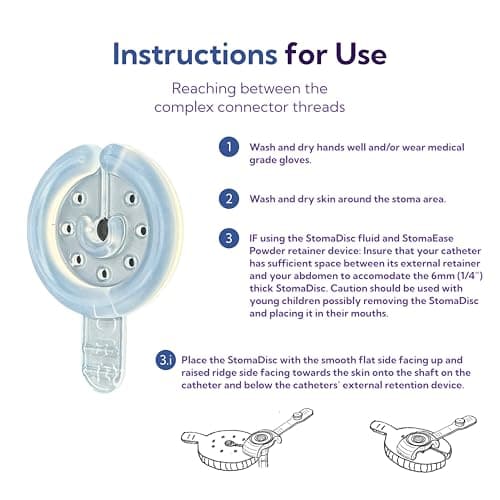 Instructions for Use

Reaching between the complex connector threads

1 Wash and dry hands well and/or wear medical grade gloves.

2 Wash and dry skin around the stoma area.

3 IF using the StomaDisc fluid and StomaEase Powder retainer device: Insure that your catheter has sufficient space between its external retainer and your abdomen to accomodate the 6mm (1/4") thick StomaDisc. Caution should be used with young children possibly removing the StomaDisc and placing it in their mouths.

3.i Place the StomaDisc with the smooth flat side facing up and raised ridge side facing towards the skin onto the shaft on the catheter and below the catheters' external retention device.