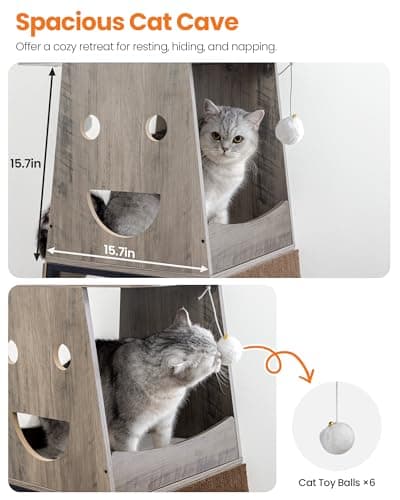 Spacious Cat Cave

Offer a cozy retreat for resting, hiding, and napping.

15.7in

15.7in

Cat Toy Balls ×6