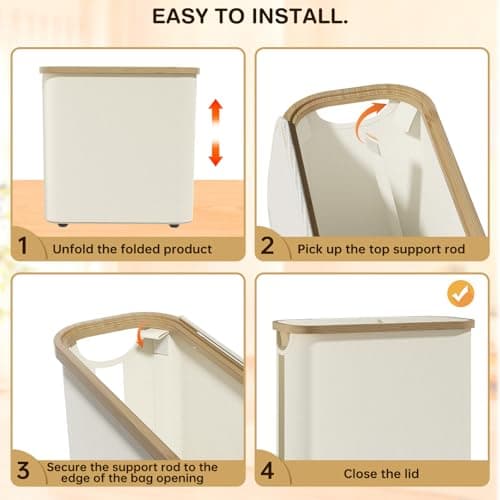 EASY TO INSTALL.

1 Unfold the folded product

2 Pick up the top support rod

3 Secure the support rod to the edge of the bag opening

4 Close the lid