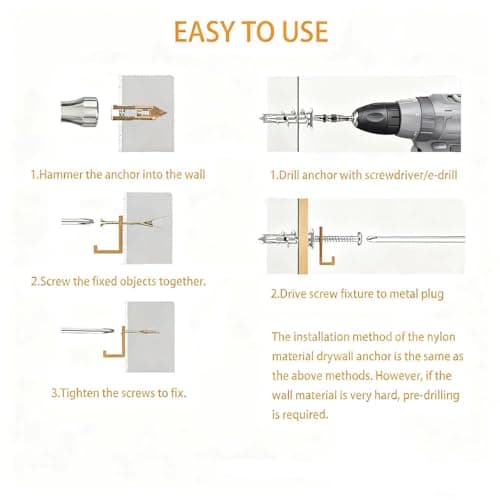 EASY TO USE

1.Hammer the anchor into the wall

2.Screw the fixed objects together.

3.Tighten the screws to fix.

1.Drill anchor with screwdriver/e-drill

2.Drive screw fixture to metal plug

The installation method of the nylon material drywall anchor is the same as the above methods. However, if the wall material is very hard, pre-drilling is required.