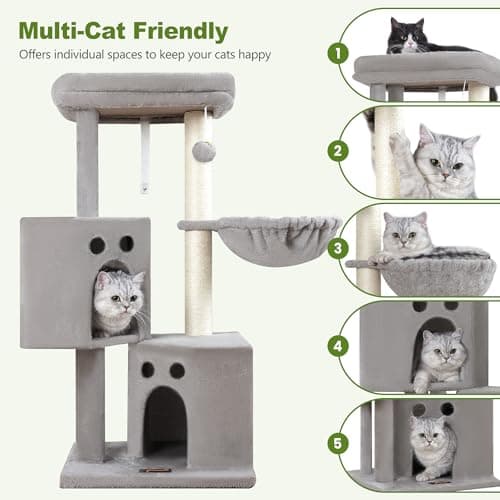 Multi-Cat Friendly

Offers individual spaces to keep your cats happy

1

2

3

4

5