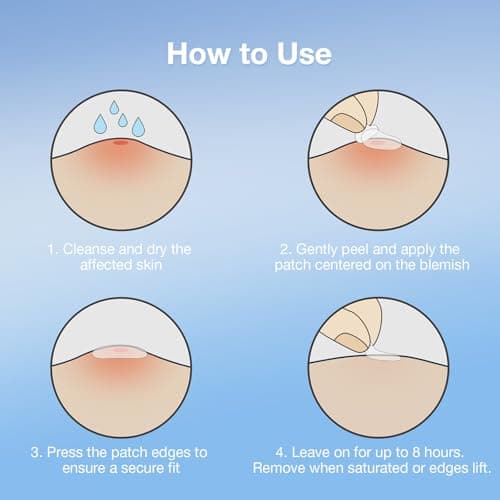 How to Use

1. Cleanse and dry the affected skin

2. Gently peel and apply the patch centered on the blemish

3. Press the patch edges to ensure a secure fit

4. Leave on for up to 8 hours. Remove when saturated or edges lift.