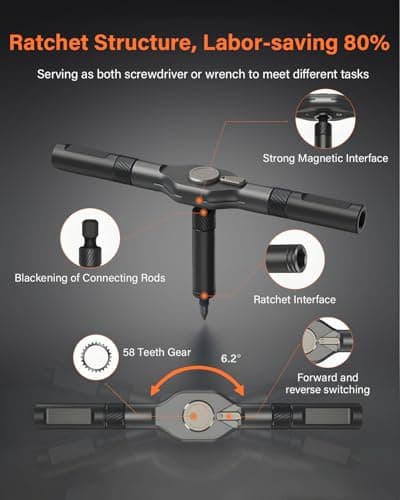 Ratchet Structure, Labor-saving 80%

Serving as both screwdriver or wrench to meet different tasks

Strong Magnetic Interface

Blackening of Connecting Rods

Ratchet Interface

58 Teeth Gear

6.2°

Forward and reverse switching