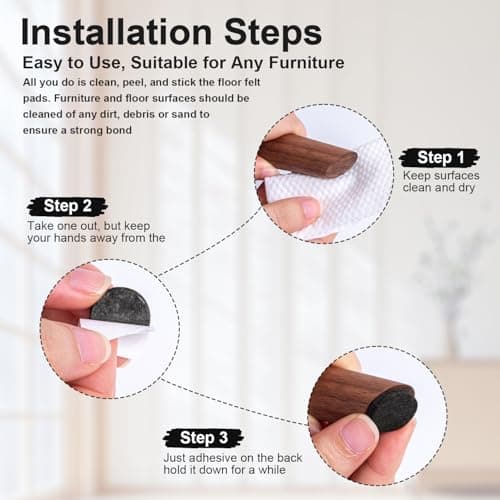 Installation Steps

Easy to Use, Suitable for Any Furniture

All you do is clean, peel, and stick the floor felt pads. Furniture and floor surfaces should be cleaned of any dirt, debris or sand to ensure a strong bond

Step 1

Keep surfaces clean and dry

Step 2

Take one out, but keep your hands away from the

Step 3

Just adhesive on the back hold it down for a while