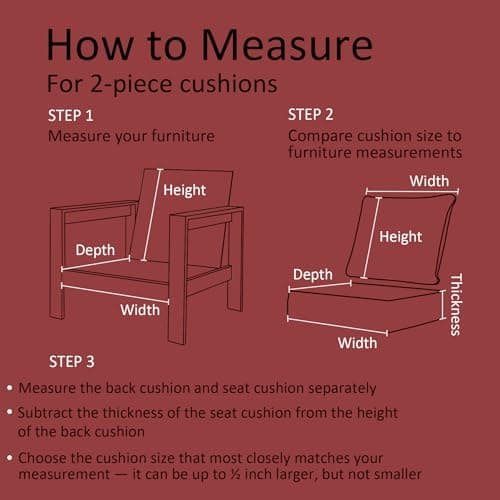 How to Measure
For 2-piece cushions

STEP 1
Measure your furniture

Height
Depth
Width

STEP 2
Compare cushion size to furniture measurements

Width
Height
Depth
Thickness
Width

STEP 3
• Measure the back cushion and seat cushion separately
• Subtract the thickness of the seat cushion from the height of the back cushion
• Choose the cushion size that most closely matches your measurement — it can be up to ½ inch larger, but not smaller