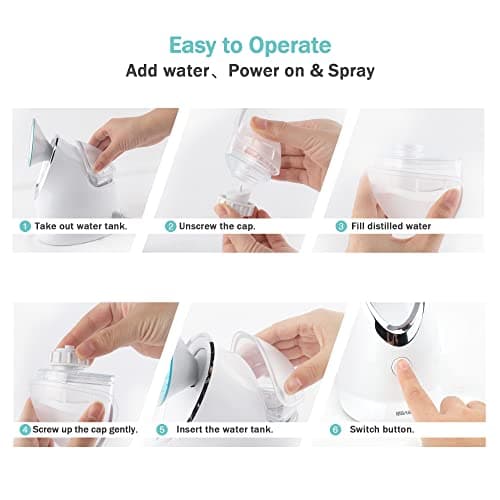 Easy to Operate
Add water、Power on & Spray

1 Take out water tank.

2 Unscrew the cap.

3 Fill distilled water

4 Screw up the cap gently.

5 Insert the water tank.

6 Switch button.