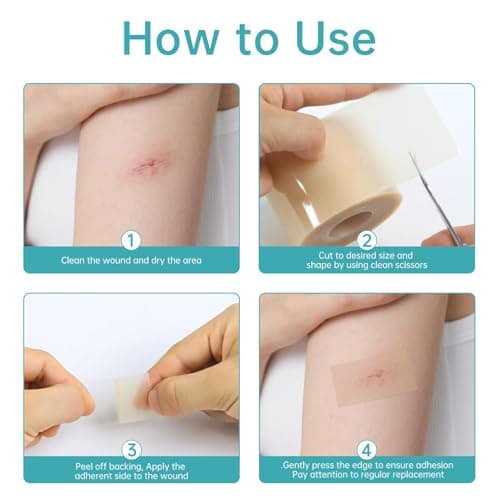 How to Use

1
Clean the wound and dry the area

2
Cut to desired size and shape by using clean scissors

3
Peel off backing, Apply the adherent side to the wound

4
.Gently press the edge to ensure adhesion Pay attention to regular replacement