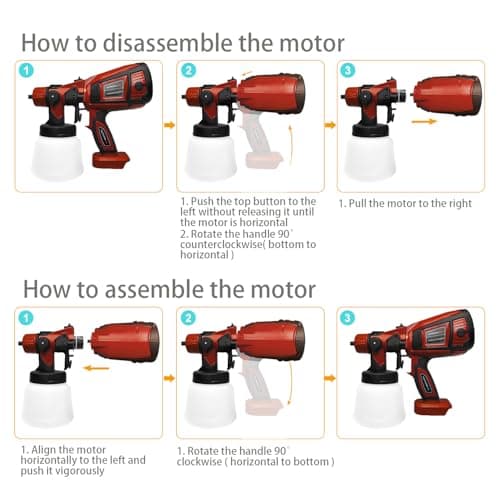 How to disassemble the motor

1

2

3

1. Push the top button to the left without releasing it until the motor is horizontal
2. Rotate the handle 90° counterclockwise( bottom to horizontal )

1. Pull the motor to the right

How to assemble the motor

1

2

3

1. Align the motor horizontally to the left and push it vigorously

1. Rotate the handle 90° clockwise ( horizontal to bottom )