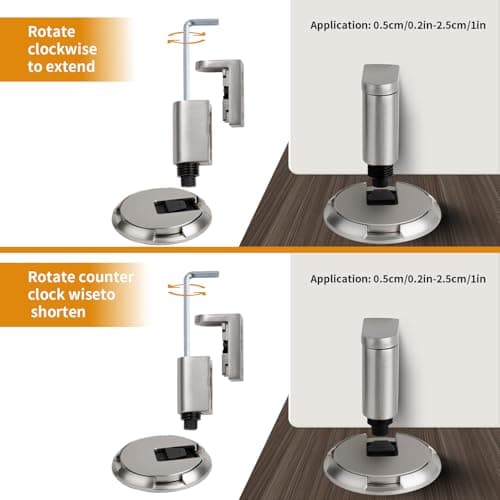 Rotate clockwise to extend

Application: 0.5cm/0.2in-2.5cm/1in

Rotate counter clock wiseto shorten

Application: 0.5cm/0.2in-2.5cm/1in